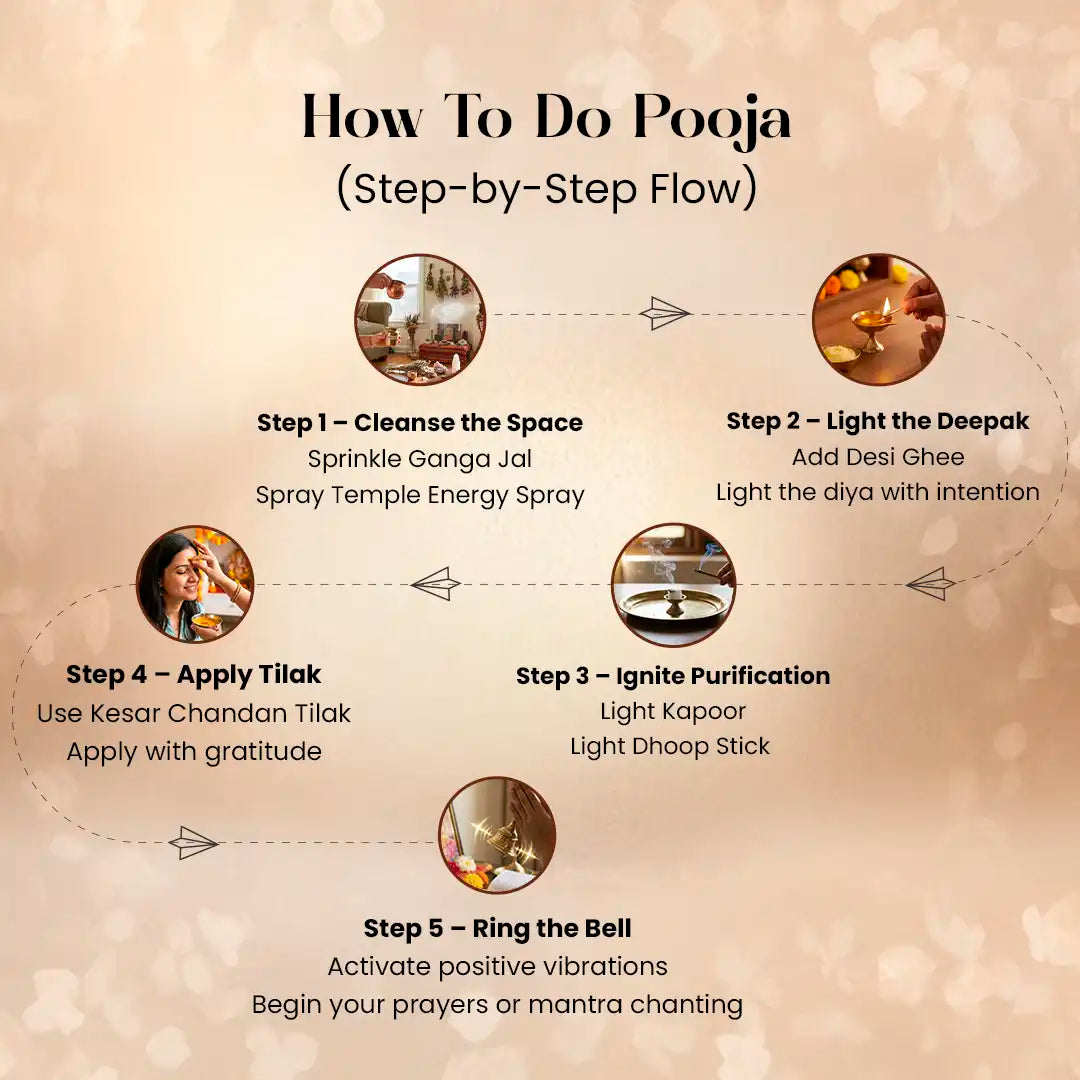 How To Do Pooja
(Step-by-Step Flow)

Step 1 – Cleanse the Space
Sprinkle Ganga Jal
Spray Temple Energy Spray

Step 2 – Light the Deepak
Add Desi Ghee
Light the diya with intention

Step 3 – Ignite Purification
Light Kapoor
Light Dhoop Stick

Step 4 – Apply Tilak
Use Kesar Chandan Tilak
Apply with gratitude

Step 5 – Ring the Bell
Activate positive vibrations
Begin your prayers or mantra chanting