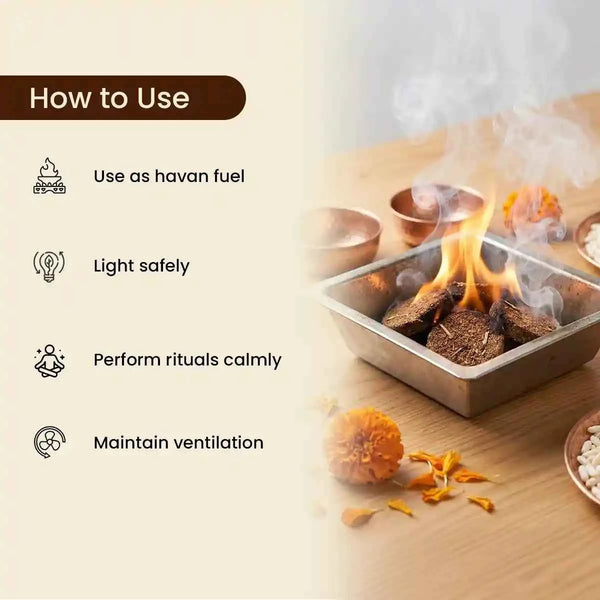 How to Use

Use as havan fuel

Light safely

Perform rituals calmly

Maintain ventilation