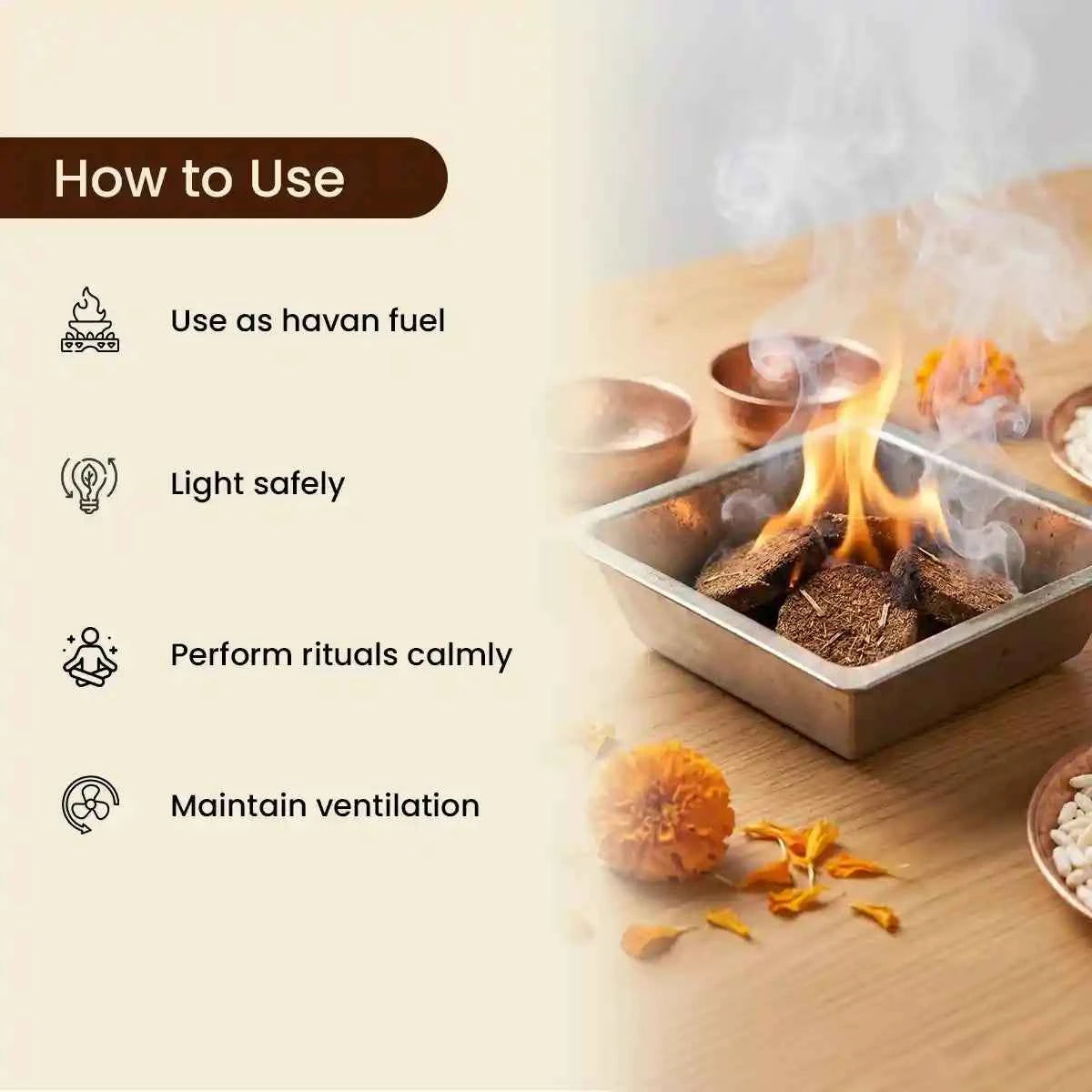 How to Use

Use as havan fuel

Light safely

Perform rituals calmly

Maintain ventilation